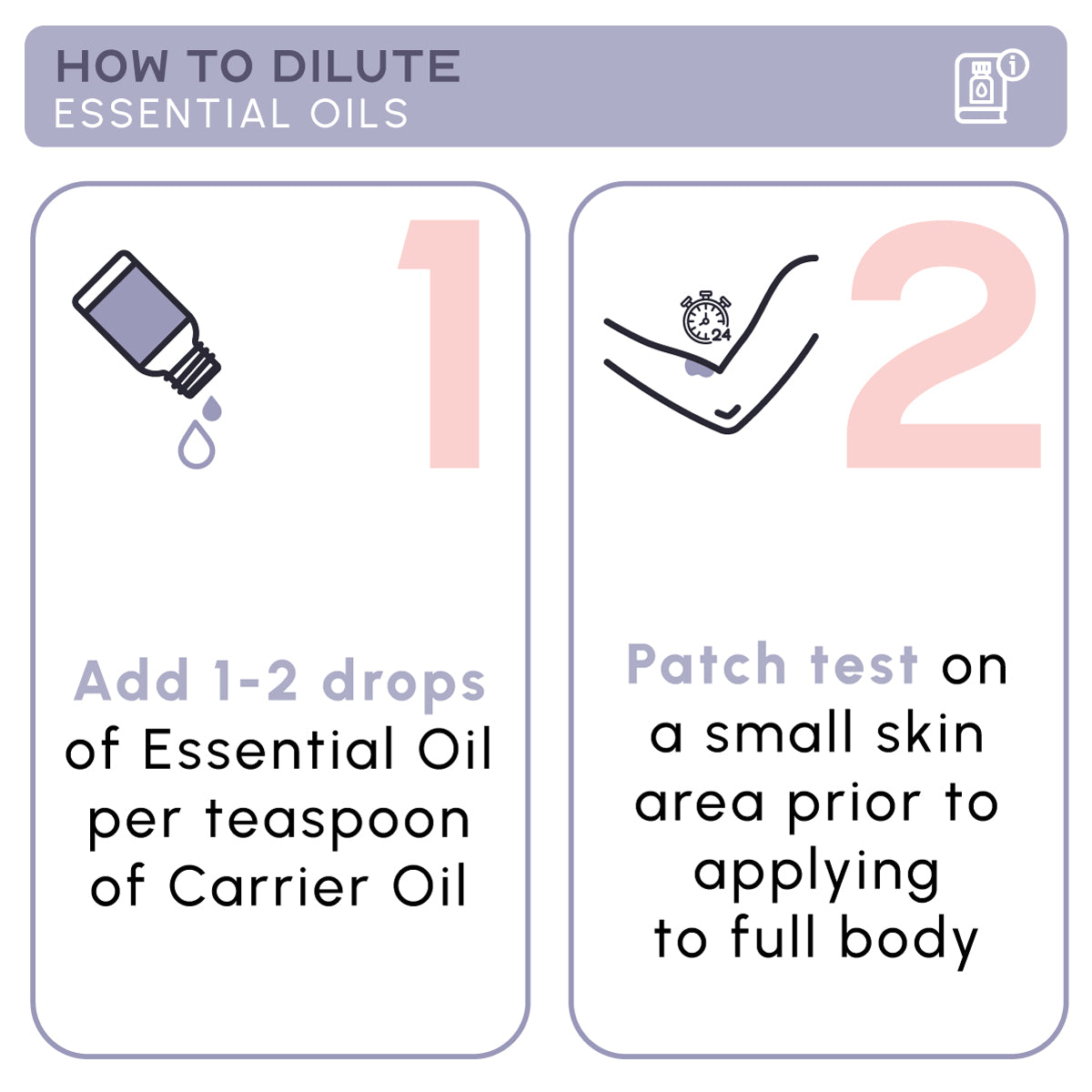 HOW TO DILUTE
ESSENTIAL OILS

1

Add 1-2 drops of Essential Oil per teaspoon of Carrier Oil

24

2

Patch test on a small skin area prior to applying to full body