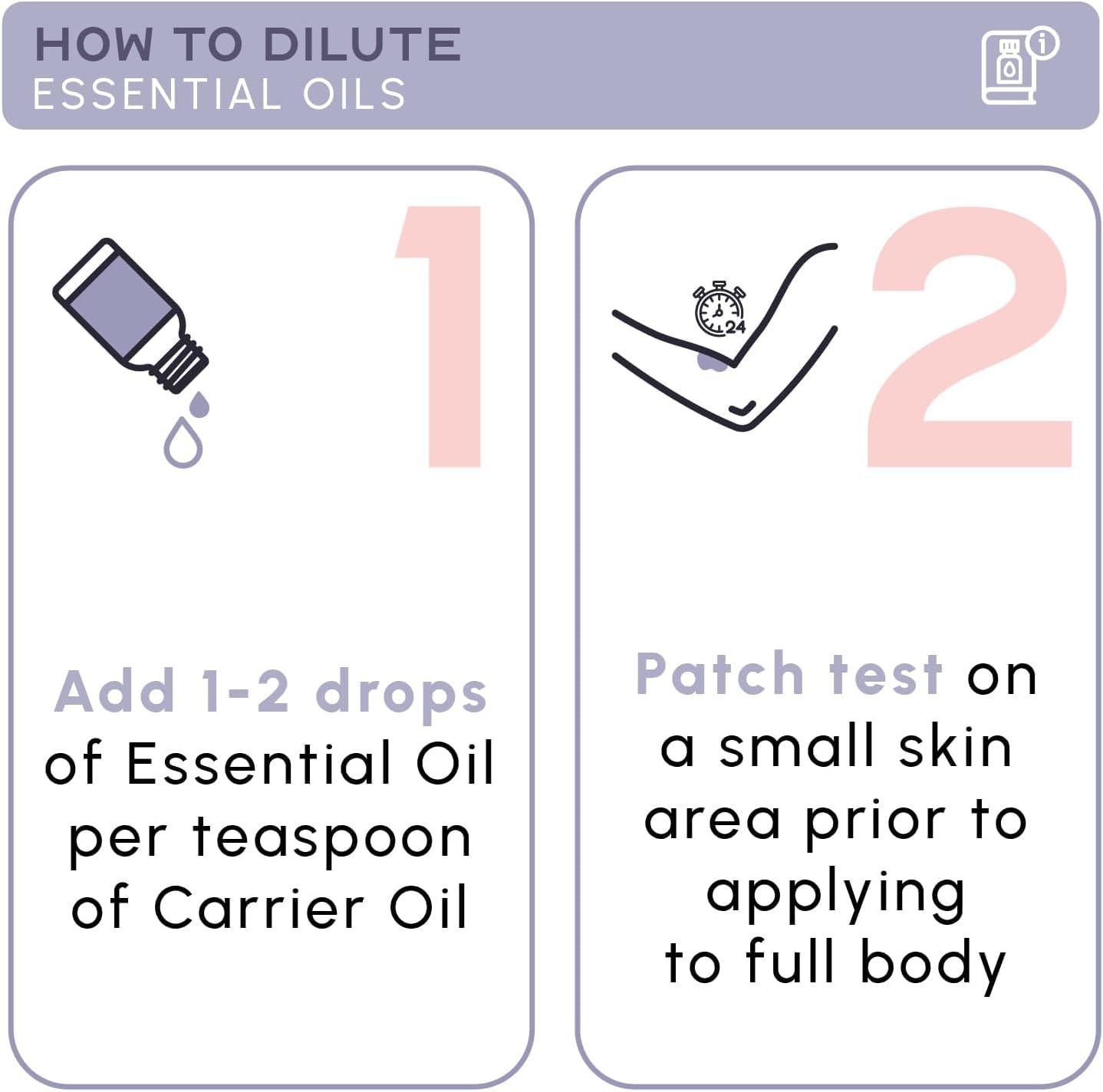 HOW TO DILUTE
ESSENTIAL OILS

1

Add 1-2 drops of Essential Oil per teaspoon of Carrier Oil

24

2

Patch test on a small skin area prior to applying to full body