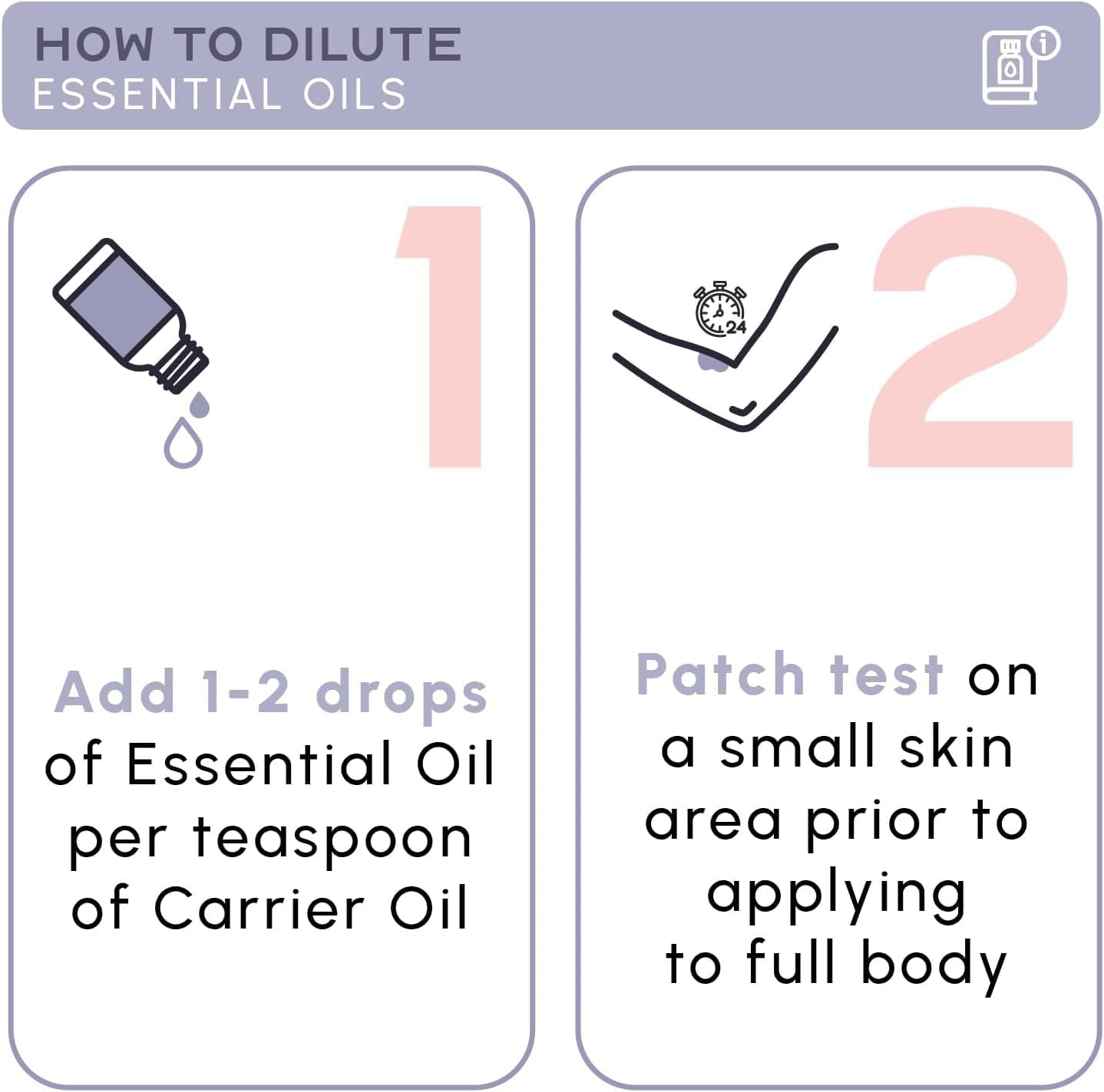 HOW TO DILUTE
ESSENTIAL OILS

1

Add 1-2 drops of Essential Oil per teaspoon of Carrier Oil

24

2

Patch test on a small skin area prior to applying to full body